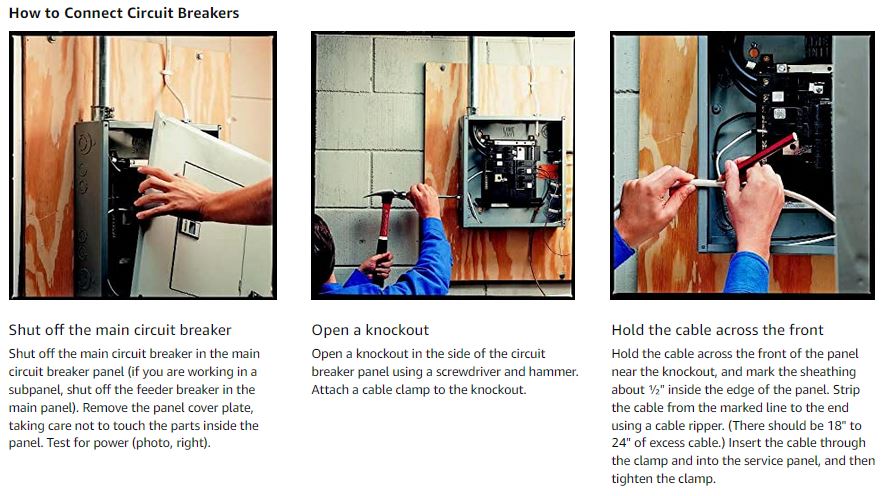 How to Connect Circuit Breakers

Shut off the main circuit breaker
Shut off the main circuit breaker in the main circuit breaker panel (if you are working in a subpanel, shut off the feeder breaker in the main panel). Remove the panel cover plate, taking care not to touch the parts inside the panel. Test for power (photo, right).

Open a knockout
Open a knockout in the side of the circuit breaker panel using a screwdriver and hammer. Attach a cable clamp to the knockout.

Hold the cable across the front
Hold the cable across the front of the panel near the knockout, and mark the sheathing about ½" inside the edge of the panel. Strip the cable from the marked line to the end using a cable ripper. (There should be 18" to 24" of excess cable.) Insert the cable through the clamp and into the service panel, and then tighten the clamp.