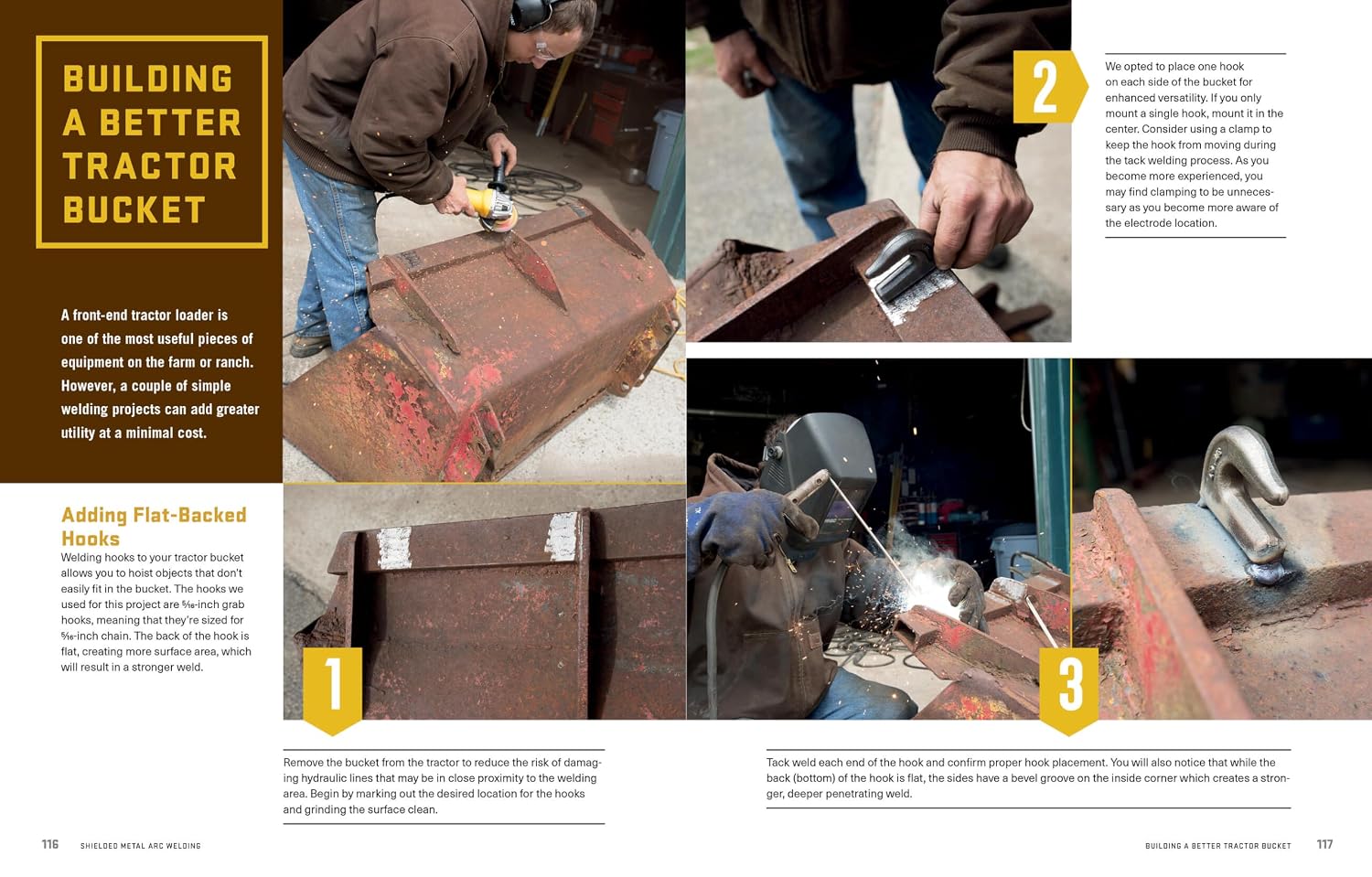 BUILDING A BETTER TRACTOR BUCKET

A front-end tractor loader is one of the most useful pieces of equipment on the farm or ranch. However, a couple of simple welding projects can add greater utility at a minimal cost.

Adding Flat-Backed Hooks

Welding hooks to your tractor bucket allows you to hoist objects that don't easily fit in the bucket. The hooks we used for this project are $\frac{5}{16}$-inch grab hooks, meaning that they're sized for $\frac{5}{16}$-inch chain. The back of the hook is flat, creating more surface area, which will result in a stronger weld.

1

Remove the bucket from the tractor to reduce the risk of damaging hydraulic lines that may be in close proximity to the welding area. Begin by marking out the desired location for the hooks and grinding the surface clean.

2

We opted to place one hook on each side of the bucket for enhanced versatility. If you only mount a single hook, mount it in the center. Consider using a clamp to keep the hook from moving during the tack welding process. As you become more experienced, you may find clamping to be unnecessary as you become more aware of the electrode location.

3

Tack weld each end of the hook and confirm proper hook placement. You will also notice that while the back (bottom) of the hook is flat, the sides have a bevel groove on the inside corner which creates a stronger, deeper penetrating weld.

116 SHIELDED METAL ARC WELDING

BUILDING A BETTER TRACTOR BUCKET 117